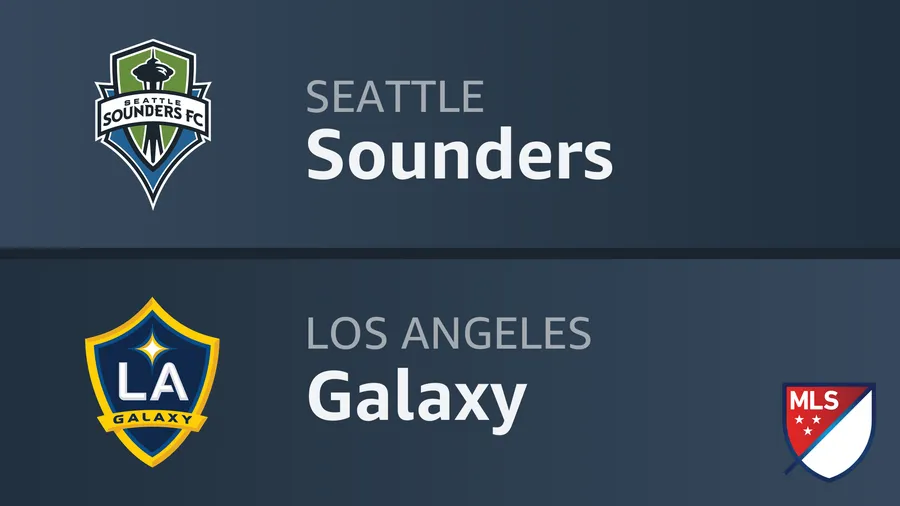 SEATTLE SOUNDERS FC

SEATTLE
Sounders

LA
GALAXY

LOS ANGELES
Galaxy

MLS